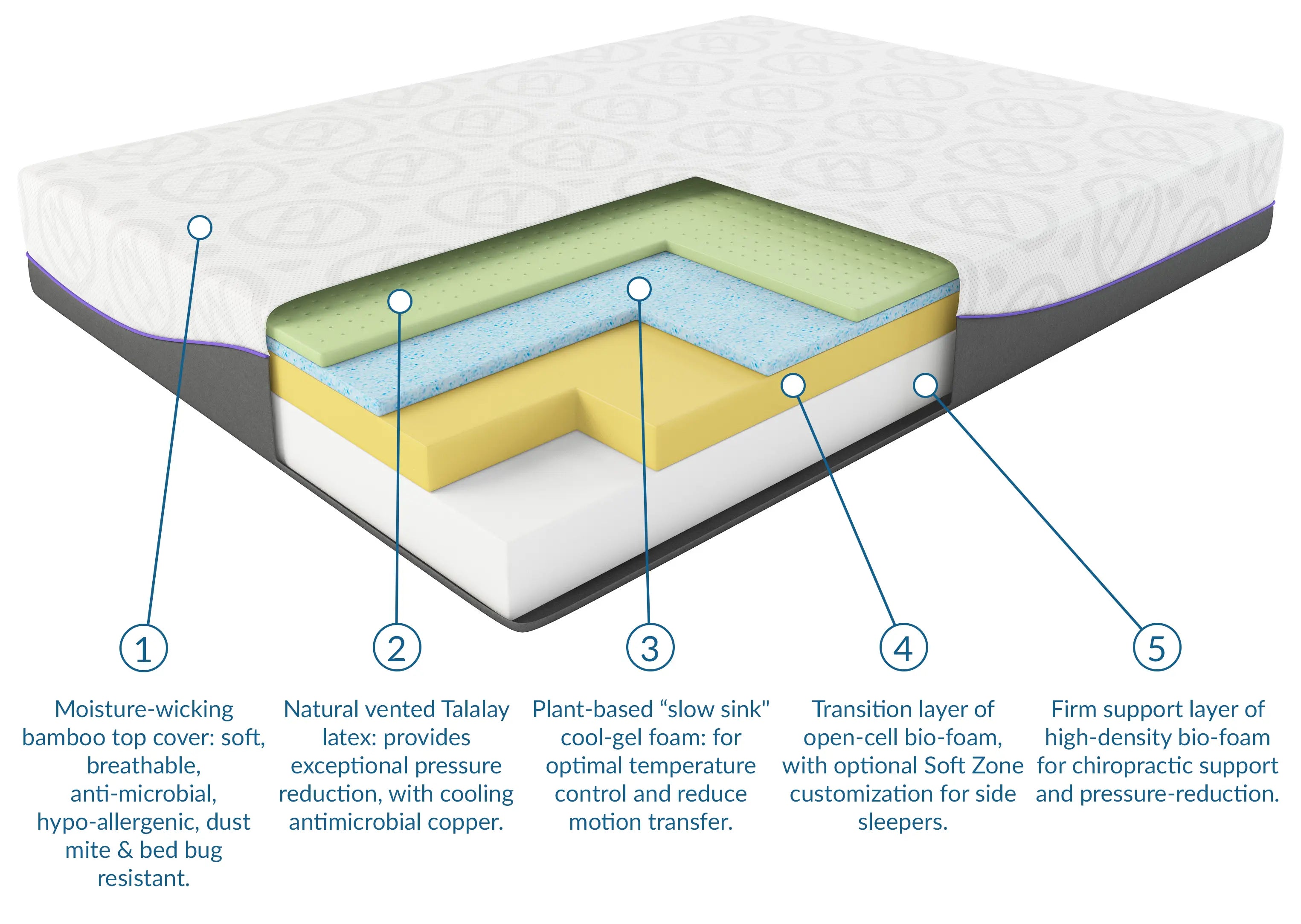 1

Moisture-wicking bamboo top cover: soft, breathable, anti-microbial, hypo-allergenic, dust mite & bed bug resistant.

2

Natural vented Talalay latex: provides exceptional pressure reduction, with cooling antimicrobial copper.

3

Plant-based “slow sink" cool-gel foam: for optimal temperature control and reduce motion transfer.

4

Transition layer of open-cell bio-foam, with optional Soft Zone customization for side sleepers.

5

Firm support layer of high-density bio-foam for chiropractic support and pressure-reduction.